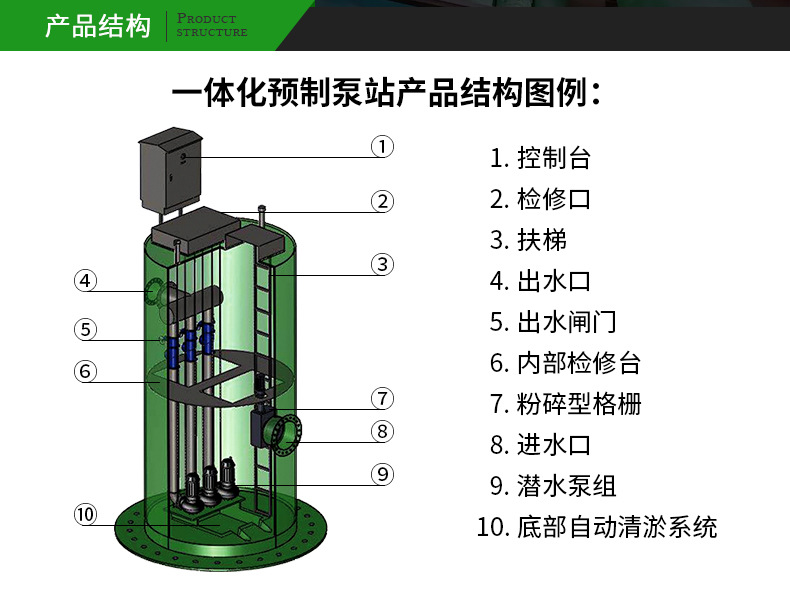 产品结构 PRODUCT STRUCTURE

一体化预制泵站产品结构图例：

①
②
③
④
⑤
⑥
⑦
⑧
⑨
⑩

1. 控制台
2. 检修口
3. 扶梯
4. 出水口
5. 出水闸门
6. 内部检修台
7. 粉碎型格栅
8. 进水口
9. 潜水泵组
10. 底部自动清淤系统